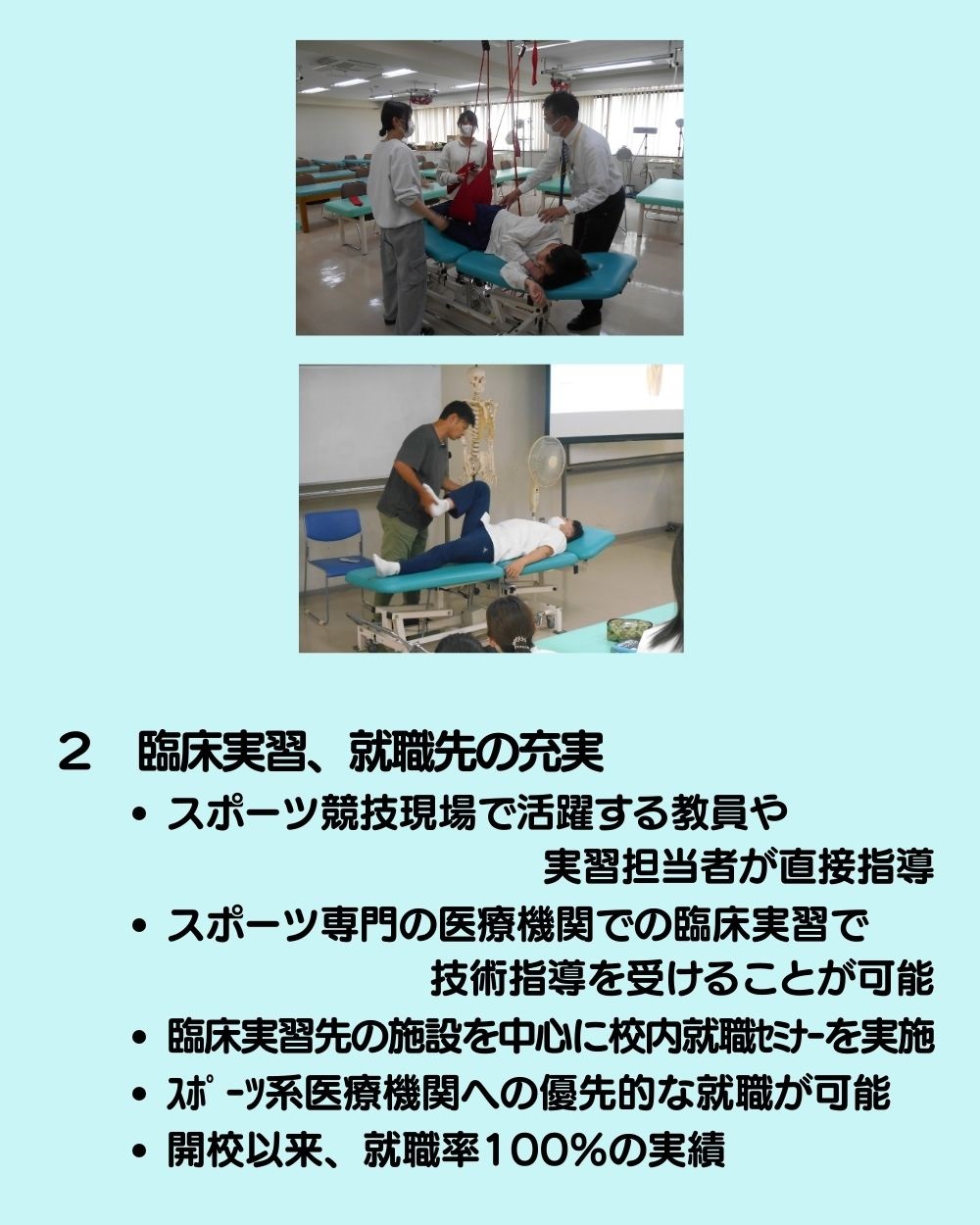 ２　臨床実習、就職先の充実

• スポーツ競技現場で活躍する教員や実習担当者が直接指導

• スポーツ専門の医療機関での臨床実習で技術指導を受けることが可能

• 臨床実習先の施設を中心に校内就職ｾﾐﾅｰを実施

• ｽﾎﾟｰﾂ系医療機関への優先的な就職が可能

• 開校以来、就職率１００％の実績