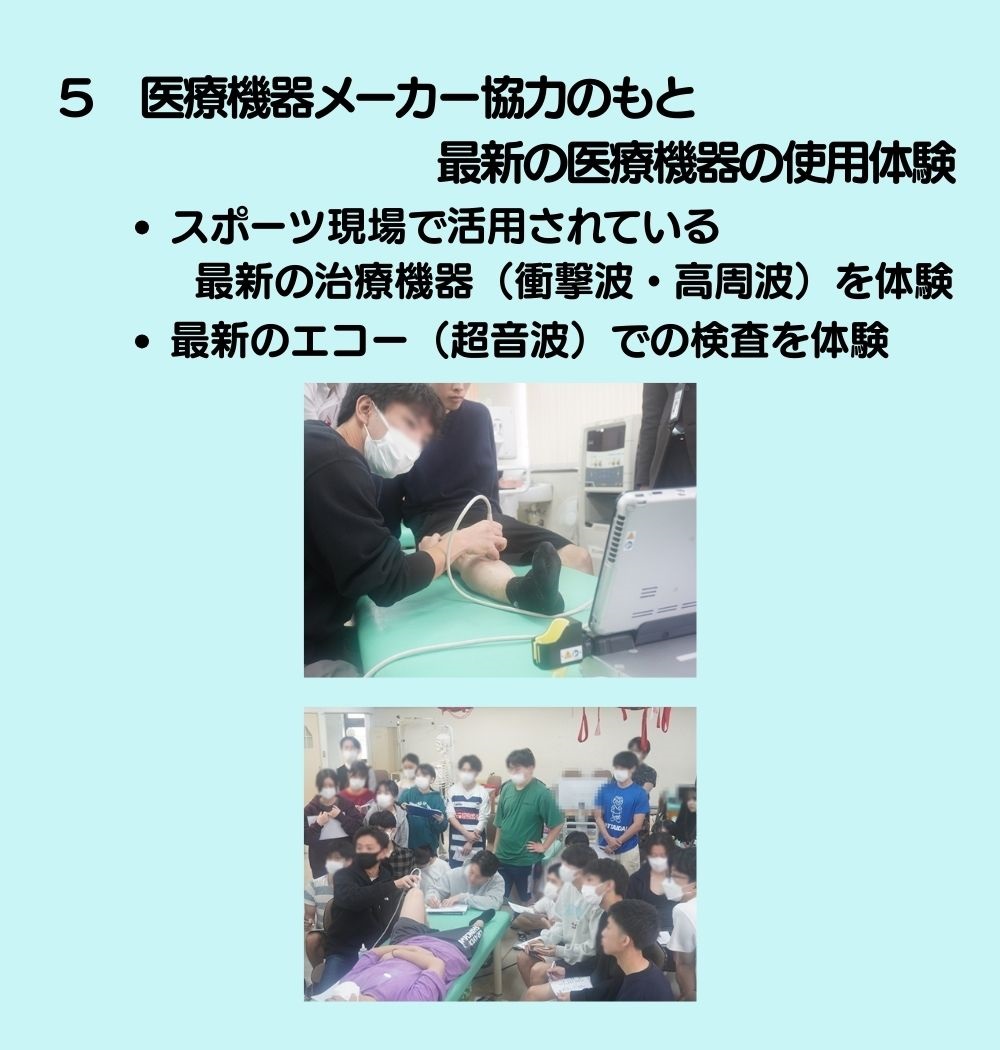 ５　医療機器メーカー協力のもと
最新の医療機器の使用体験

• スポーツ現場で活用されている
最新の治療機器（衝撃波・高周波）を体験
• 最新のエコー（超音波）での検査を体験